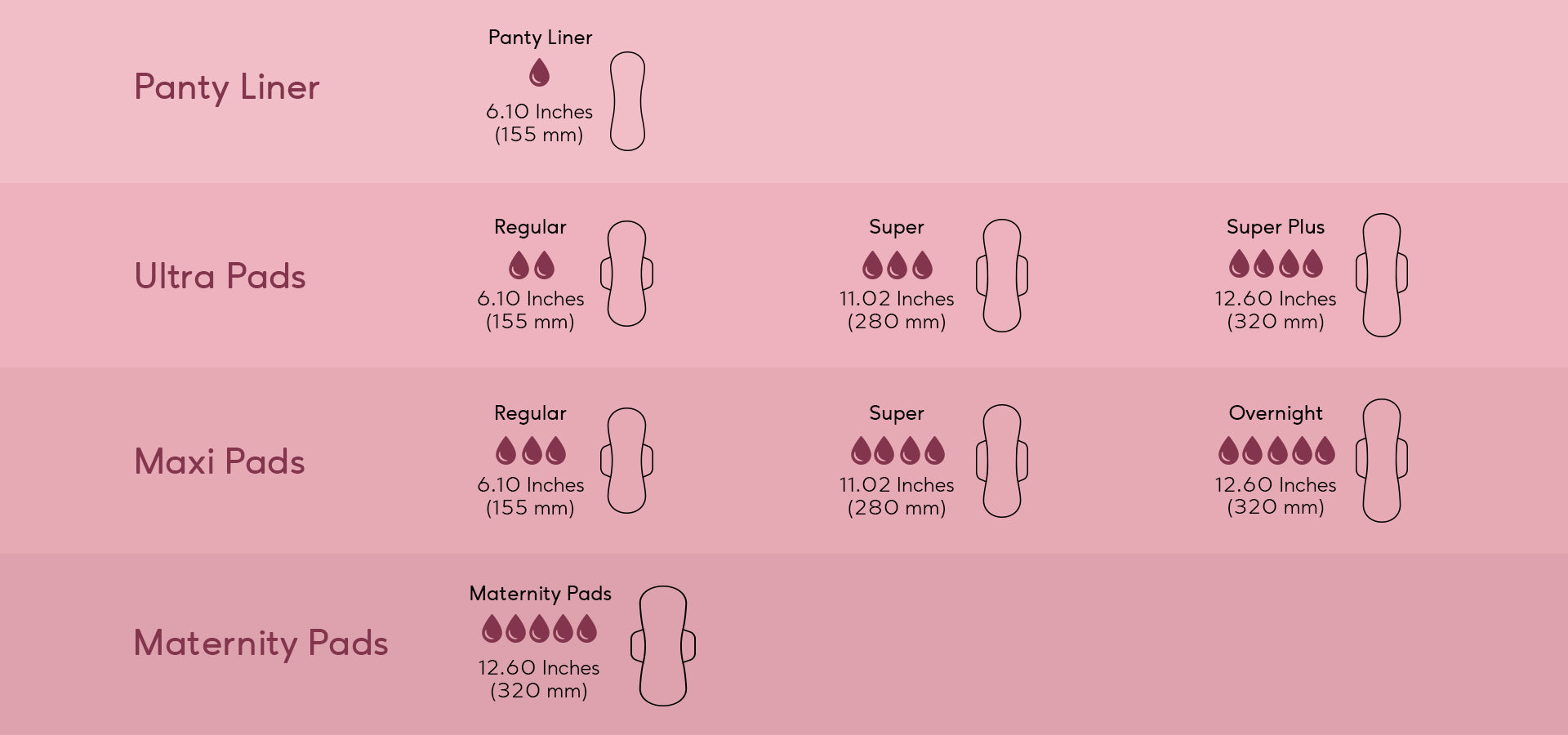 Panty Liner

Panty Liner
6.10 Inches
(155 mm)

Ultra Pads

Regular
6.10 Inches
(155 mm)

Super
11.02 Inches
(280 mm)

Super Plus
12.60 Inches
(320 mm)

Maxi Pads

Regular
6.10 Inches
(155 mm)

Super
11.02 Inches
(280 mm)

Overnight
12.60 Inches
(320 mm)

Maternity Pads

Maternity Pads
12.60 Inches
(320 mm)